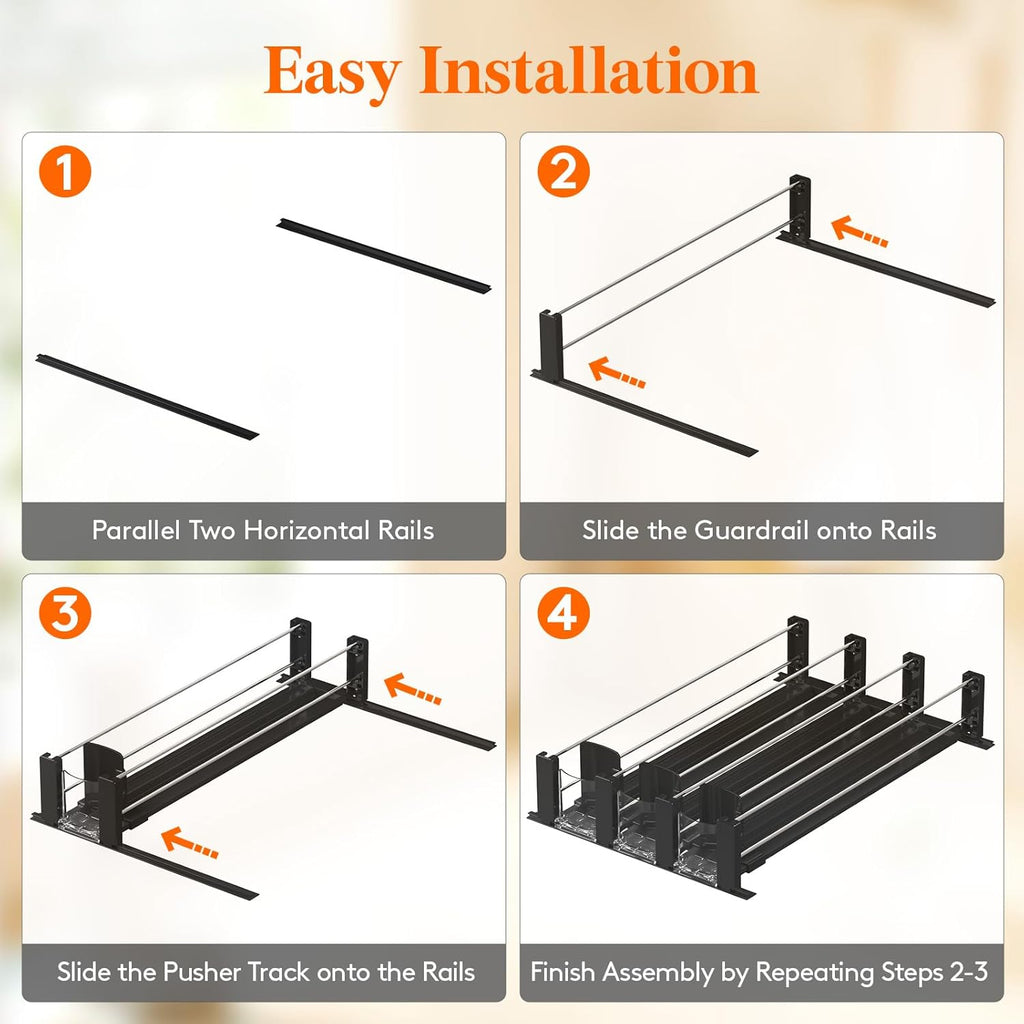 Easy Installation

1

Parallel Two Horizontal Rails

2

Slide the Guardrail onto Rails

3

Slide the Pusher Track onto the Rails

4

Finish Assembly by Repeating Steps 2-3