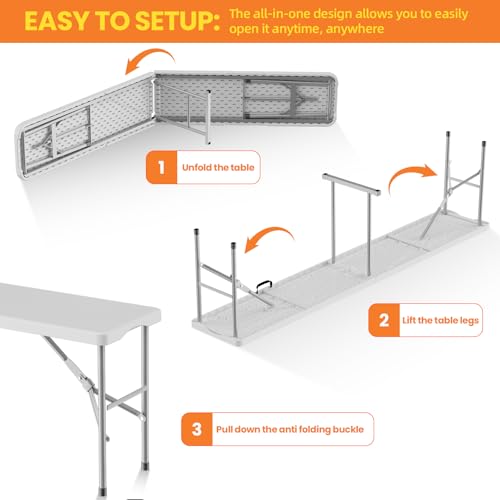 EASY TO SETUP: The all-in-one design allows you to easily open it anytime, anywhere

1 Unfold the table

2 Lift the table legs

3 Pull down the anti folding buckle